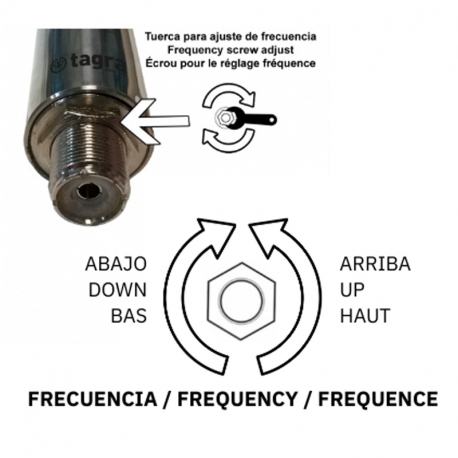 tagra

Tuerca para ajuste de frecuencia
Frequency screw adjust
Écrou pour le réglage fréquence

ABAJO
DOWN
BAS

ARRIBA
UP
HAUT

FRECUENCIA / FREQUENCY / FREQUENCE